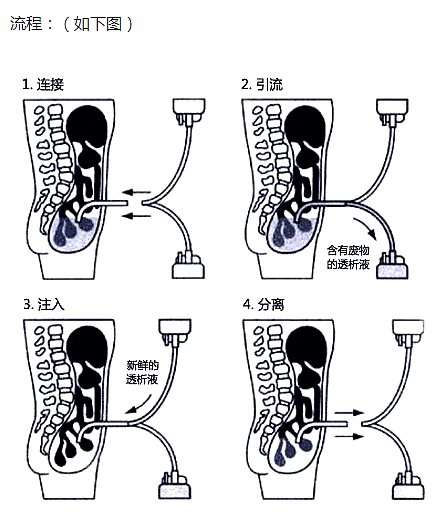 流程：（如下图）

1. 连接

2. 引流

含有废物的透析液

3. 注入

新鲜的透析液

4. 分离